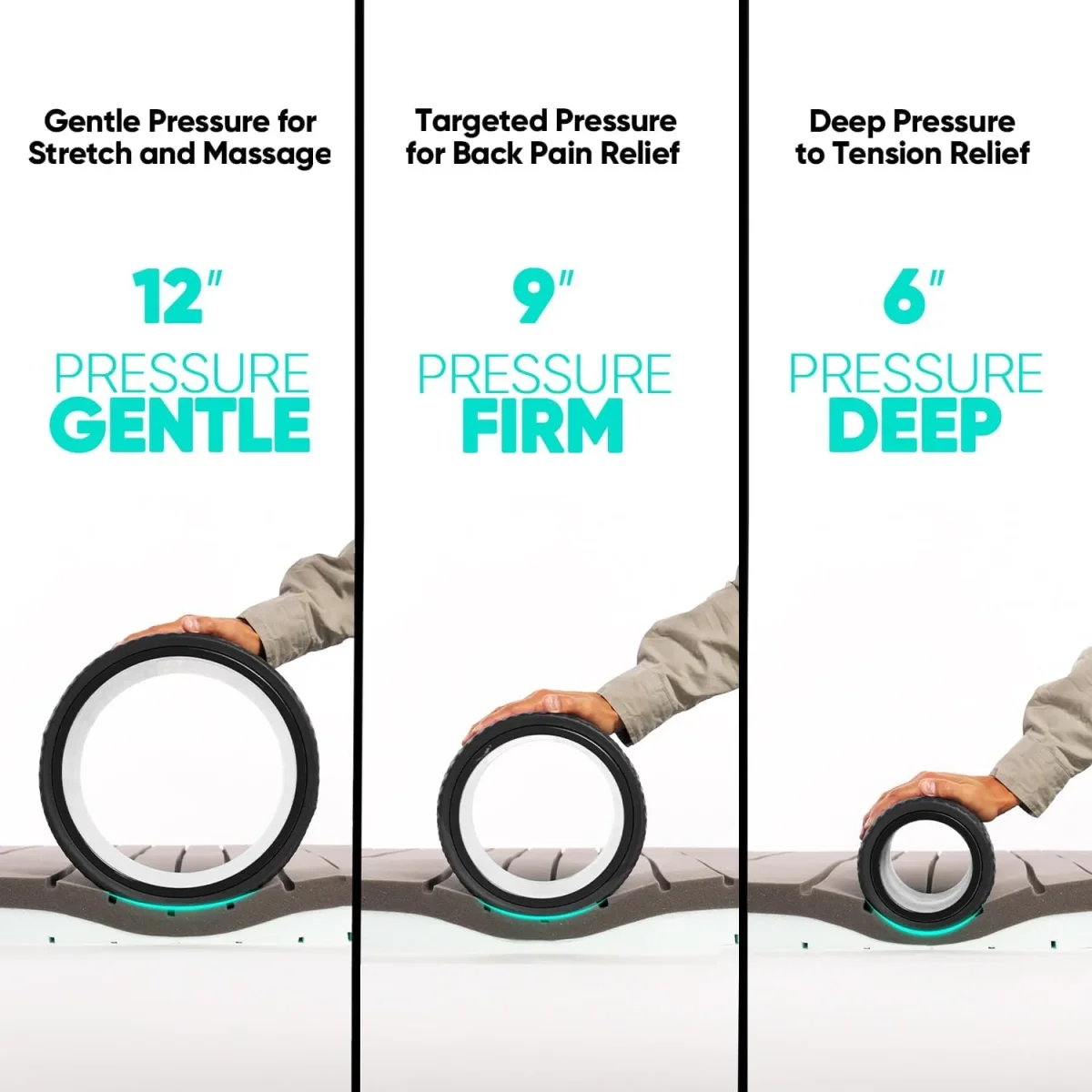 Gentle Pressure for Stretch and Massage

12"

PRESSURE
GENTLE

Targeted Pressure for Back Pain Relief

9"

PRESSURE
FIRM

Deep Pressure to Tension Relief

6"

PRESSURE
DEEP